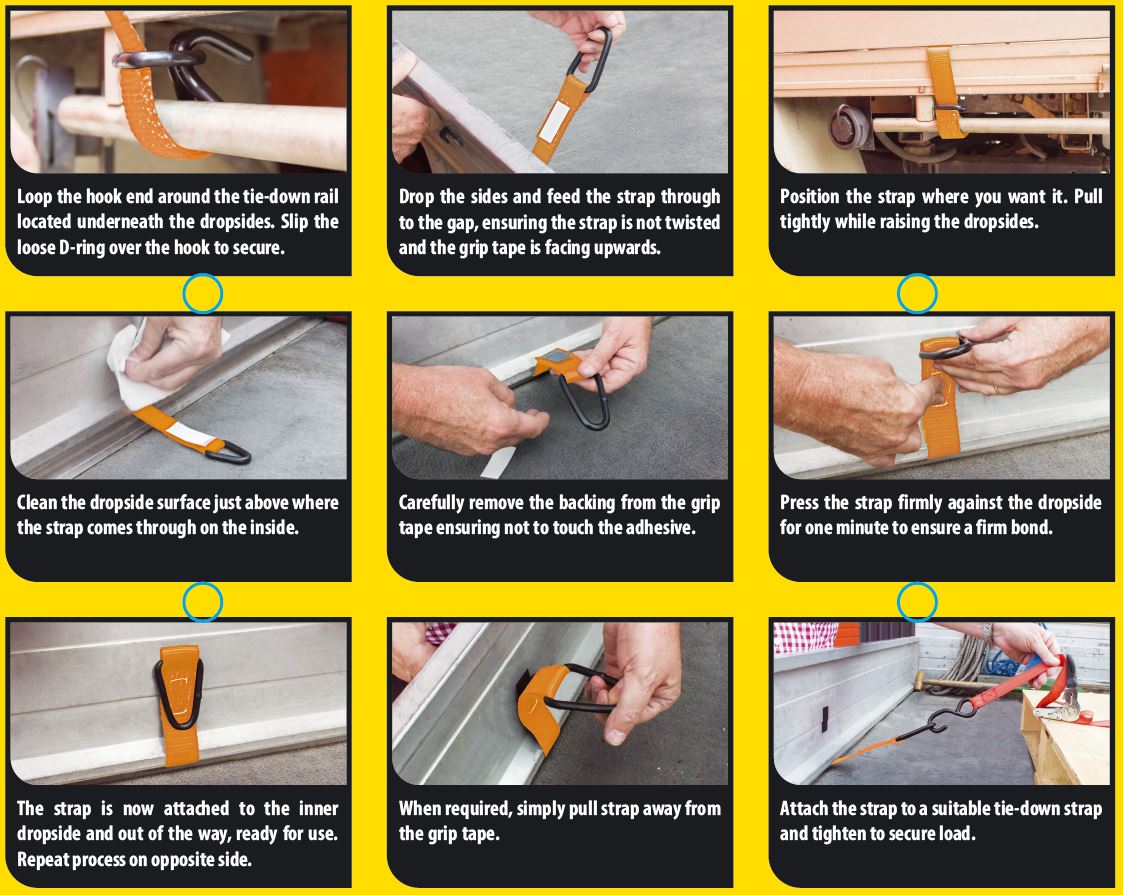 Loop the hook end around the tie-down rail located underneath the dropsides. Slip the loose D-ring over the hook to secure.

Drop the sides and feed the strap through to the gap, ensuring the strap is not twisted and the grip tape is facing upwards.

Position the strap where you want it. Pull tightly while raising the dropsides.

Clean the dropside surface just above where the strap comes through on the inside.

Carefully remove the backing from the grip tape ensuring not to touch the adhesive.

Press the strap firmly against the dropside for one minute to ensure a firm bond.

The strap is now attached to the inner dropside and out of the way, ready for use. Repeat process on opposite side.

When required, simply pull strap away from the grip tape.

Attach the strap to a suitable tie-down strap and tighten to secure load.