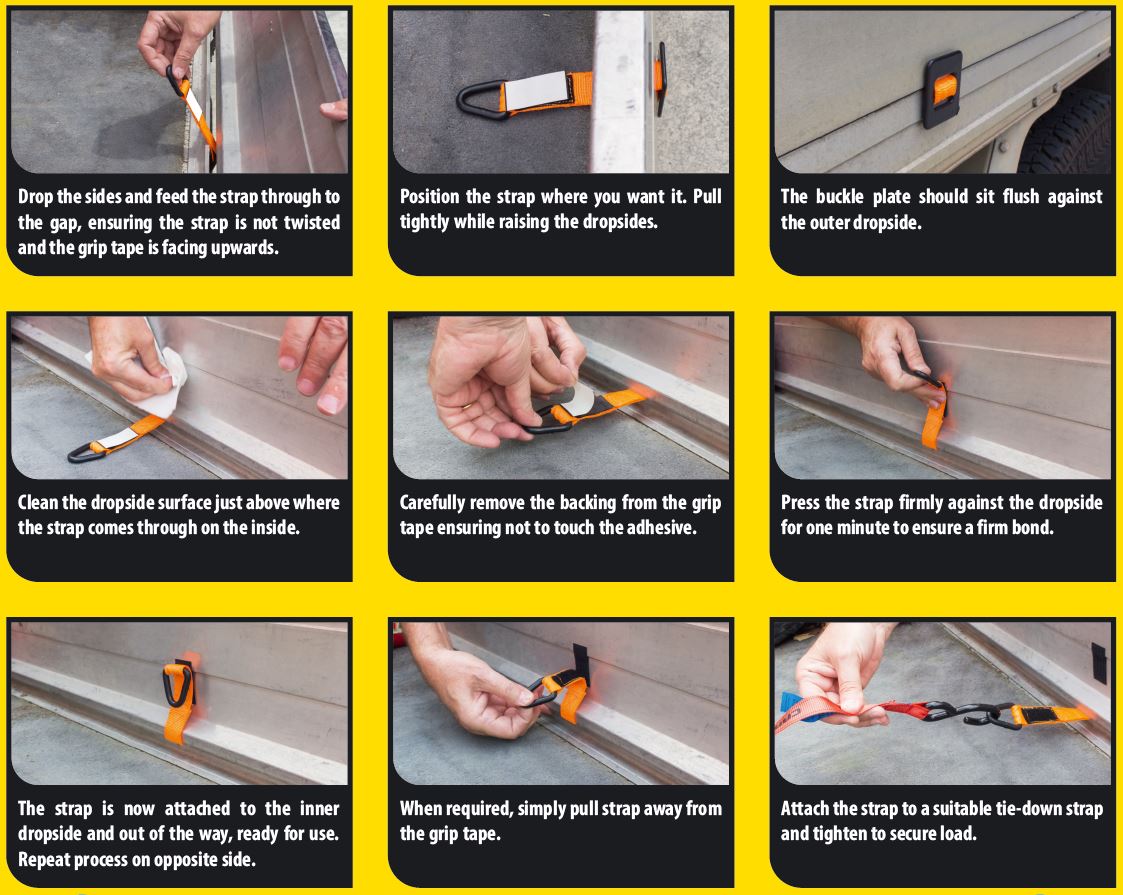 Drop the sides and feed the strap through to the gap, ensuring the strap is not twisted and the grip tape is facing upwards.

Position the strap where you want it. Pull tightly while raising the dropsides.

The buckle plate should sit flush against the outer dropside.

Clean the dropside surface just above where the strap comes through on the inside.

Carefully remove the backing from the grip tape ensuring not to touch the adhesive.

Press the strap firmly against the dropside for one minute to ensure a firm bond.

The strap is now attached to the inner dropside and out of the way, ready for use. Repeat process on opposite side.

When required, simply pull strap away from the grip tape.

Attach the strap to a suitable tie-down strap and tighten to secure load.